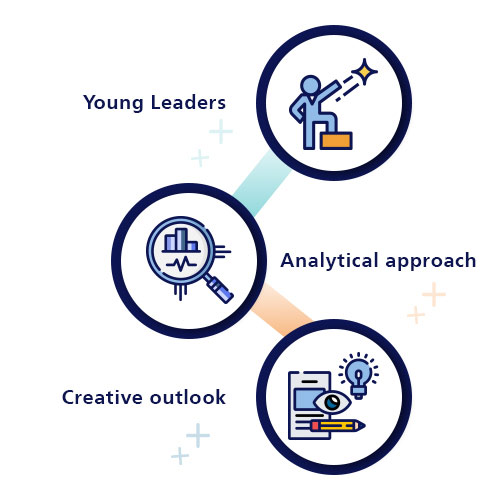 Young Leaders

Analytical approach

Creative outlook